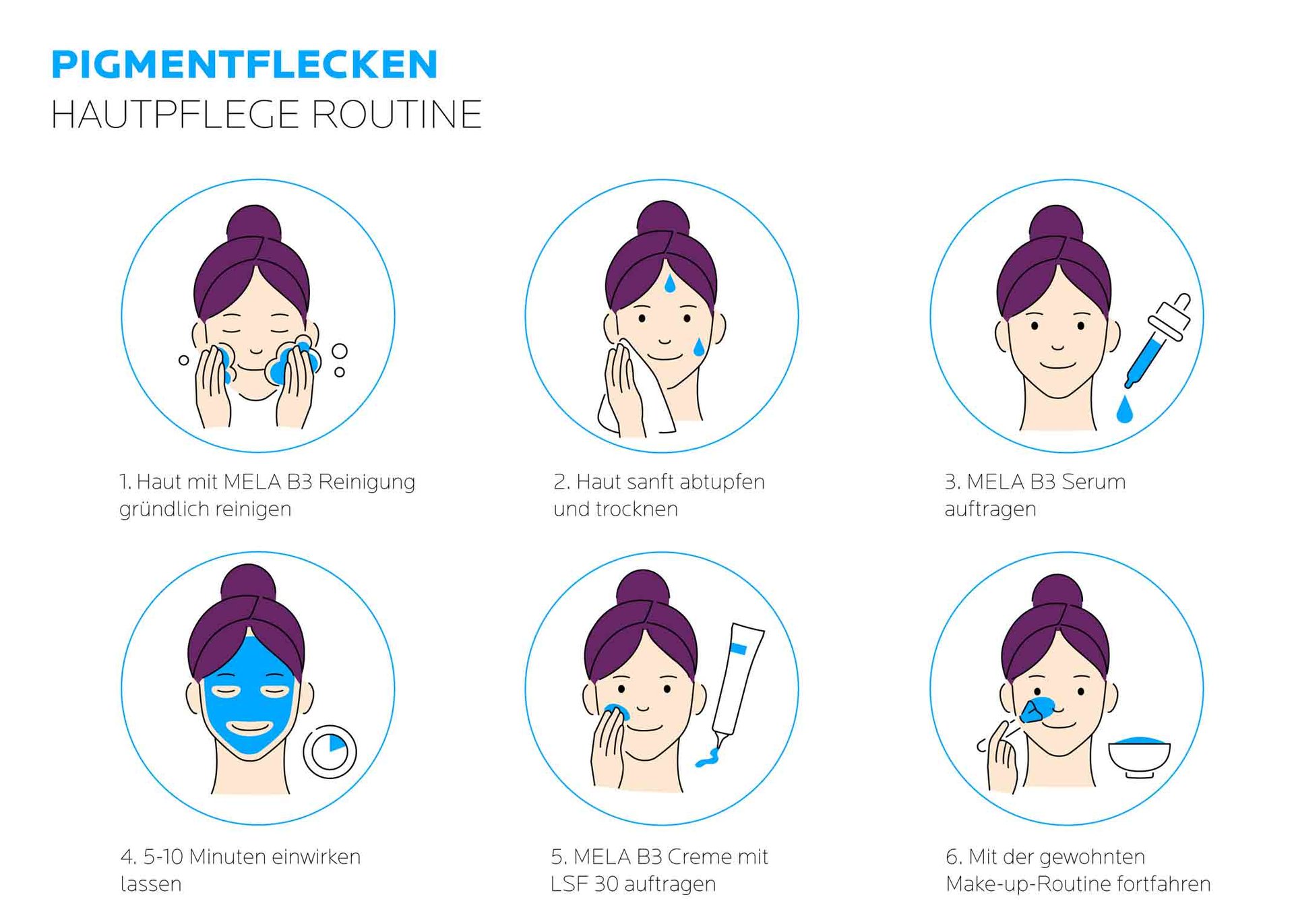 PIGMENTFLECKEN
HAUTPFLEGE ROUTINE

1. Haut mit MELA B3 Reinigung gründlich reinigen

2. Haut sanft abtupfen und trocknen

3. MELA B3 Serum auftragen

4. 5-10 Minuten einwirken lassen

5. MELA B3 Creme mit LSF 30 auftragen

6. Mit der gewohnten Make-up-Routine fortfahren